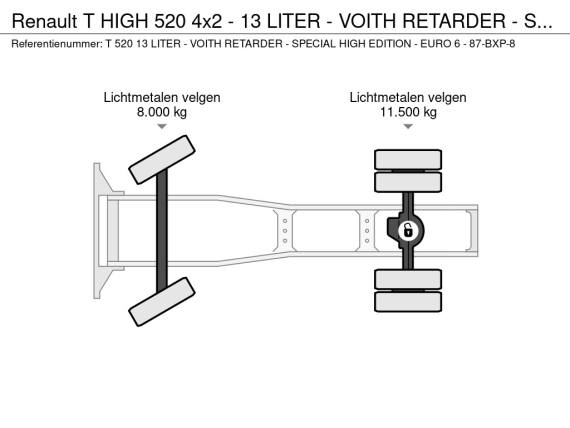 Renault T HIGH 520 4x2 - 13 LITER - VOITH RETARDER - S...

Referentienummer: T 520 13 LITER - VOITH RETARDER - SPECIAL HIGH EDITION - EURO 6 - 87-BXP-8

Lichtmetalen velgen
8.000 kg

Lichtmetalen velgen
11.500 kg